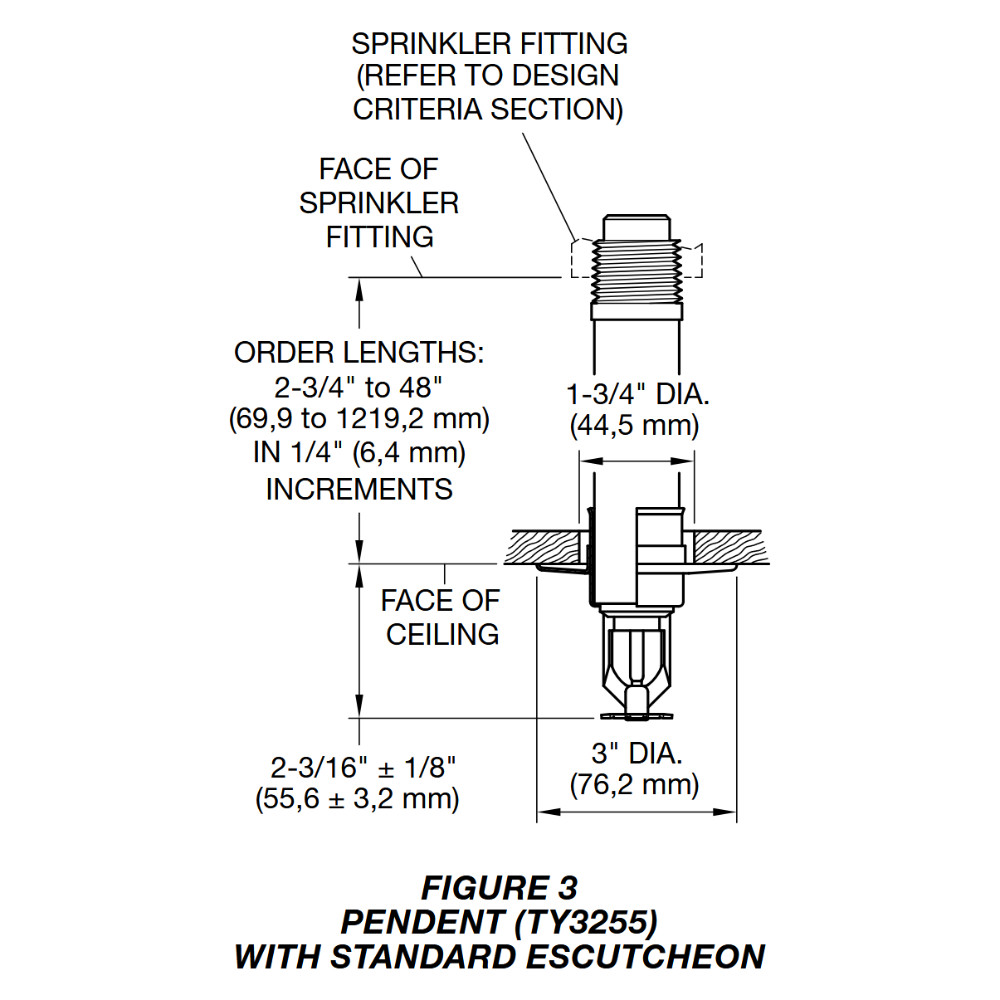 SPRINKLER FITTING (REFER TO DESIGN CRITERIA SECTION)

FACE OF SPRINKLER FITTING

ORDER LENGTHS: 2-3/4" to 48" (69,9 to 1219,2 mm) IN 1/4" (6,4 mm) INCREMENTS

1-3/4" DIA. (44,5 mm)

FACE OF CEILING

2-3/16" ± 1/8" (55,6 ± 3,2 mm)

3" DIA. (76,2 mm)

FIGURE 3
PENDENT (TY3255)
WITH STANDARD ESCUTCHEON